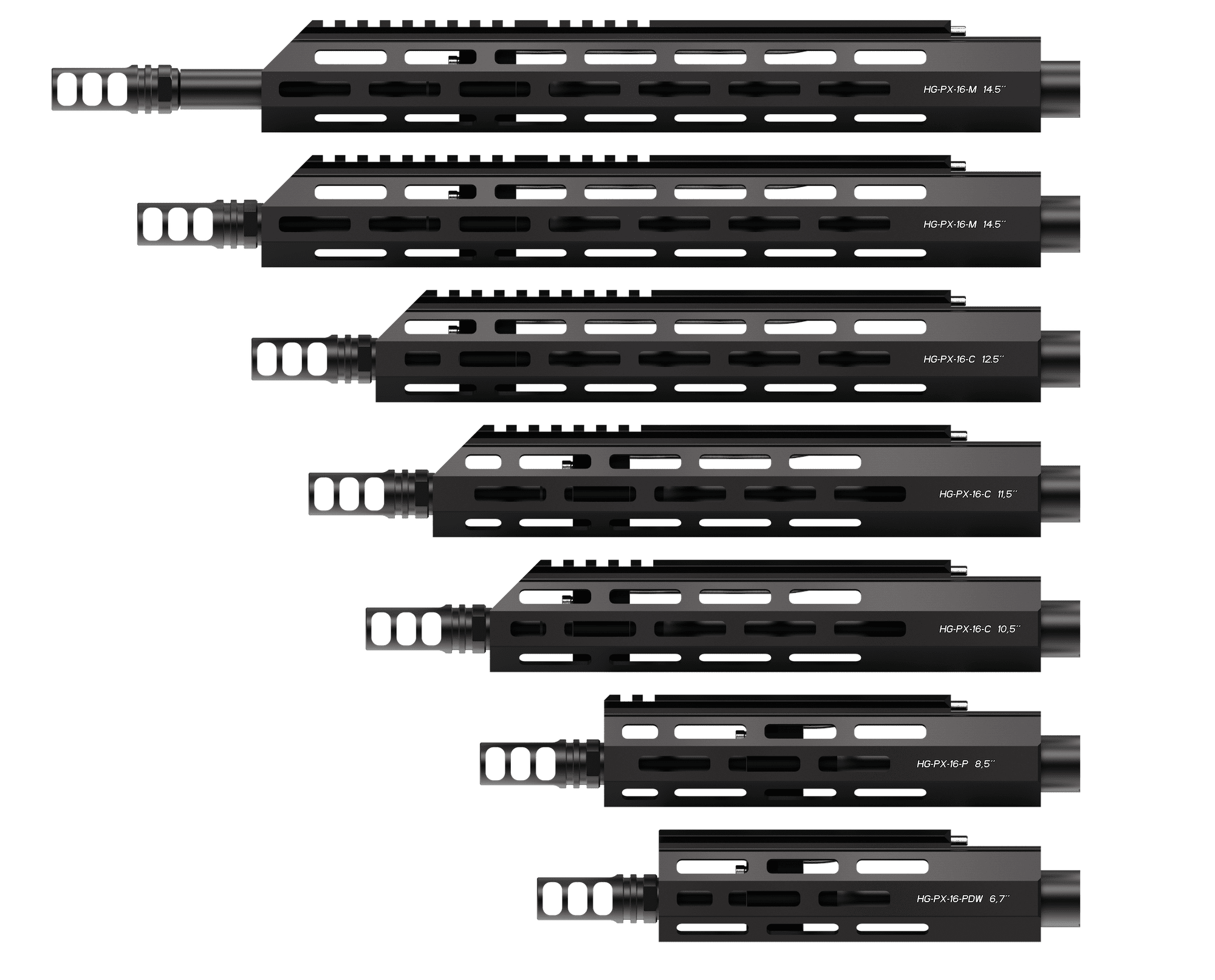 HG-PX-16-M 14.5´´

HG-PX-16-M 14.5´´

HG-PX-16-C 12.5´´

HG-PX-16-C 11,5´´

HG-PX-16-C 10,5´´

HG-PX-16-P 8,5´´

HG-PX-16-PDW 6,7´´